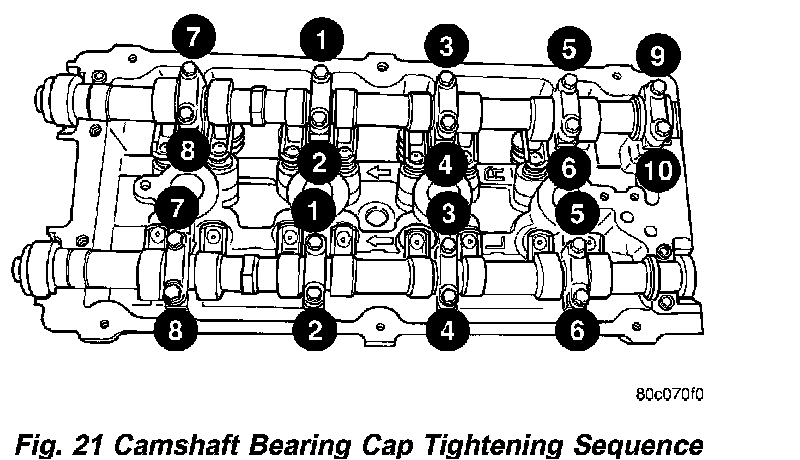 7
1
3
5
9
8
2
4
6
10
7
1
3
5
8
2
4
6

80c070f0

Fig. 21 Camshaft Bearing Cap Tightening Sequence