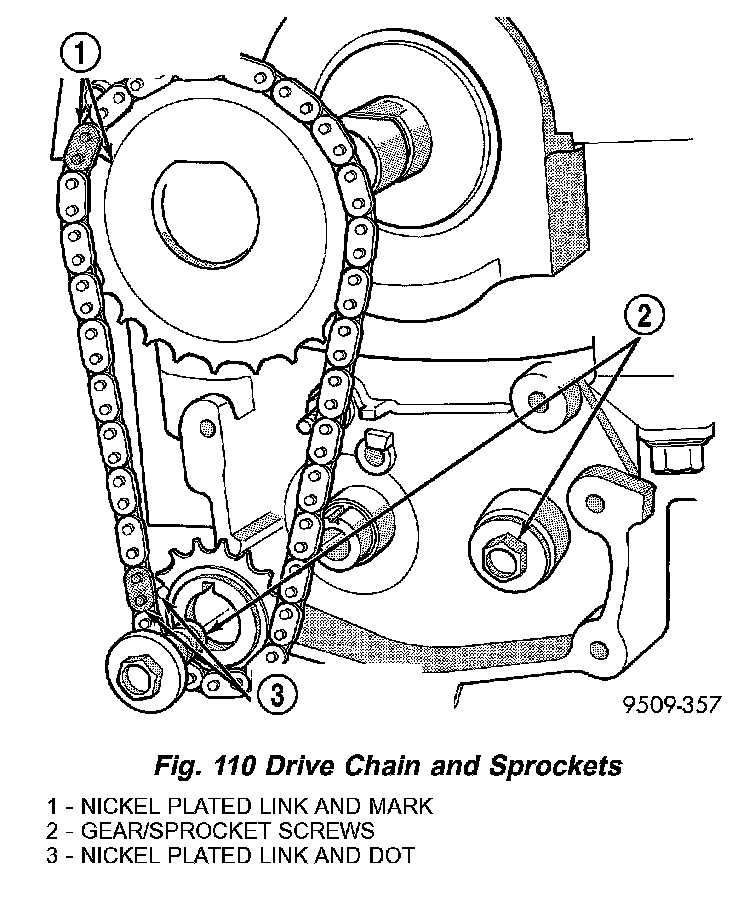 1

2

3

9509-357

Fig. 110 Drive Chain and Sprockets

1 - NICKEL PLATED LINK AND MARK
2 - GEAR/SPROCKET SCREWS
3 - NICKEL PLATED LINK AND DOT