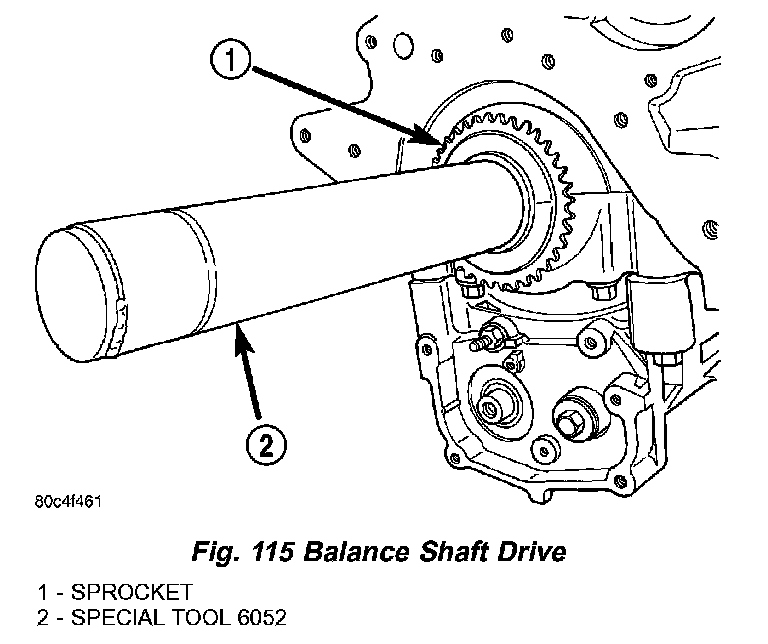 1

2

80c4f461

Fig. 115 Balance Shaft Drive

1 - SPROCKET
2 - SPECIAL TOOL 6052