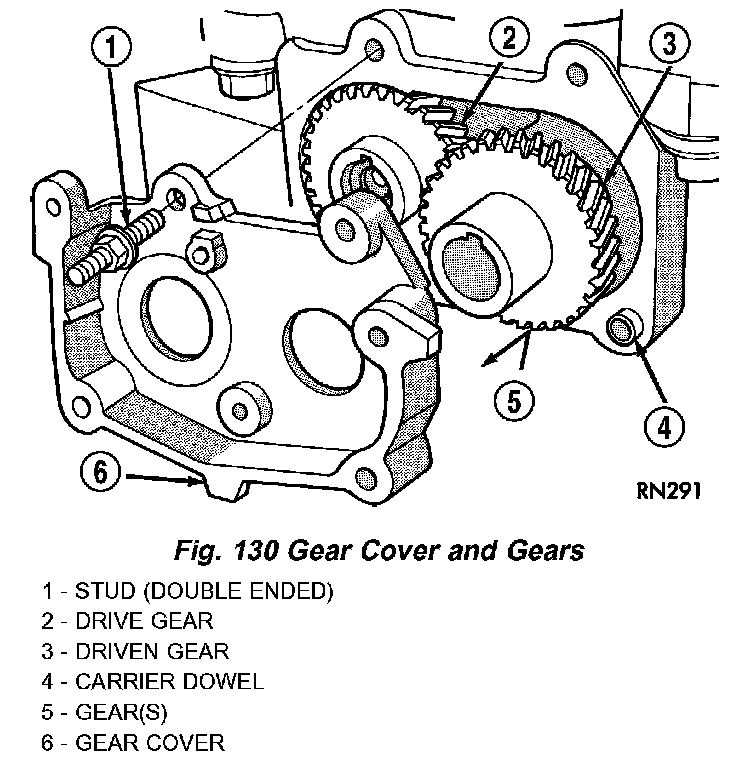 1
2
3
4
5
6
RN291

Fig. 130 Gear Cover and Gears

1 - STUD (DOUBLE ENDED)
2 - DRIVE GEAR
3 - DRIVEN GEAR
4 - CARRIER DOWEL
5 - GEAR(S)
6 - GEAR COVER