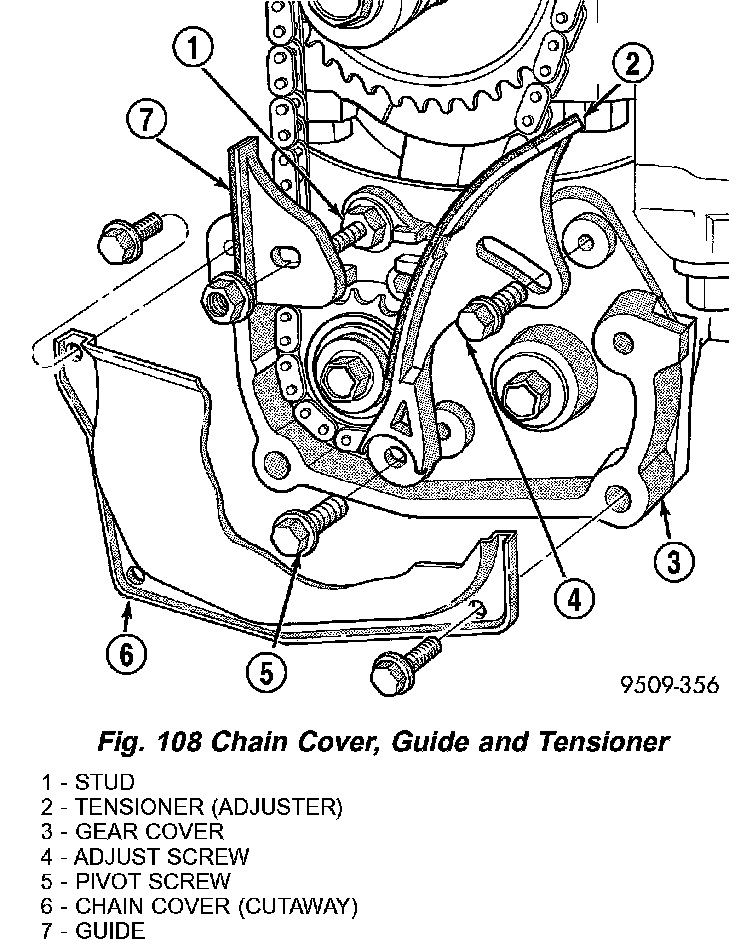 1

2

7

3

4

6

5

9509-356

Fig. 108 Chain Cover, Guide and Tensioner

1 - STUD
2 - TENSIONER (ADJUSTER)
3 - GEAR COVER
4 - ADJUST SCREW
5 - PIVOT SCREW
6 - CHAIN COVER (CUTAWAY)
7 - GUIDE