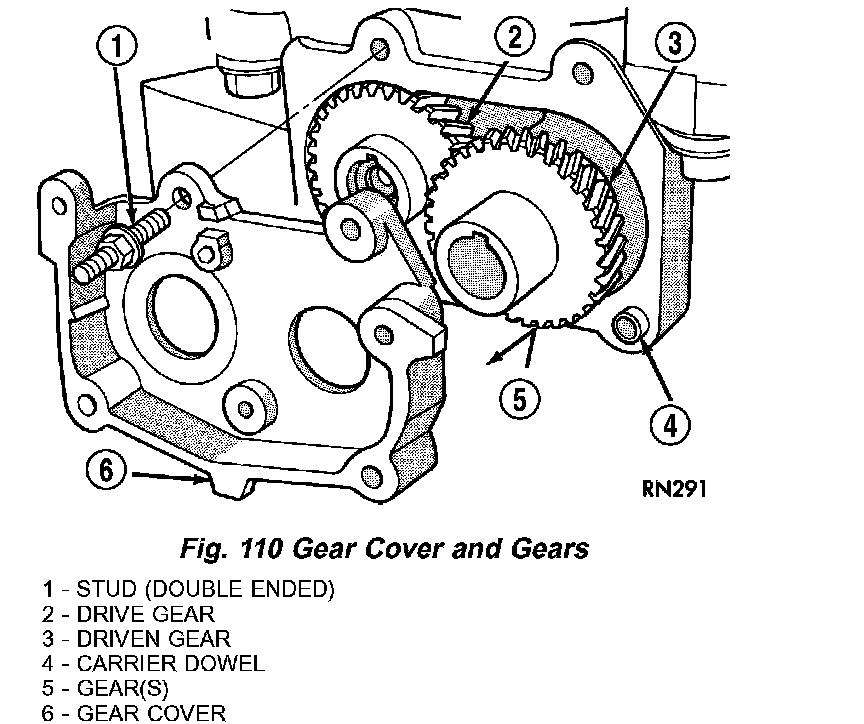 1
2
3
5
4
6
RN291

Fig. 110 Gear Cover and Gears

1 - STUD (DOUBLE ENDED)
2 - DRIVE GEAR
3 - DRIVEN GEAR
4 - CARRIER DOWEL
5 - GEAR(S)
6 - GEAR COVER