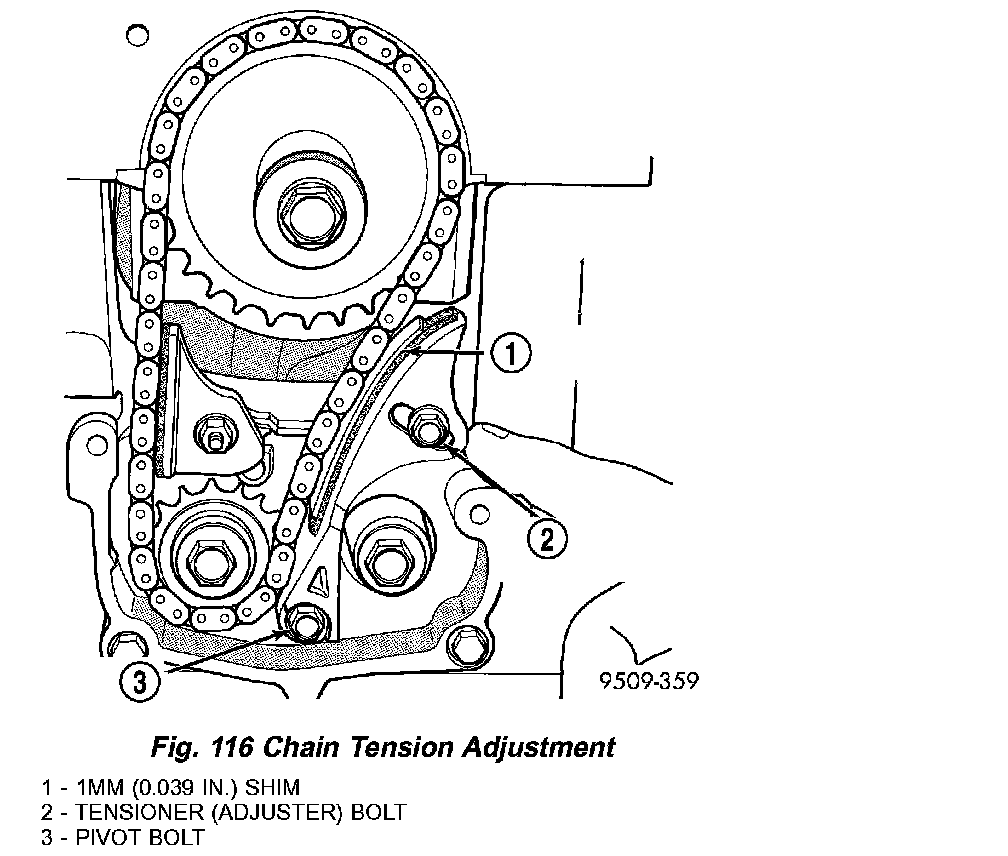 1

2

3

9509-359

Fig. 116 Chain Tension Adjustment

1 - 1MM (0.039 IN.) SHIM
2 - TENSIONER (ADJUSTER) BOLT
3 - PIVOT BOLT