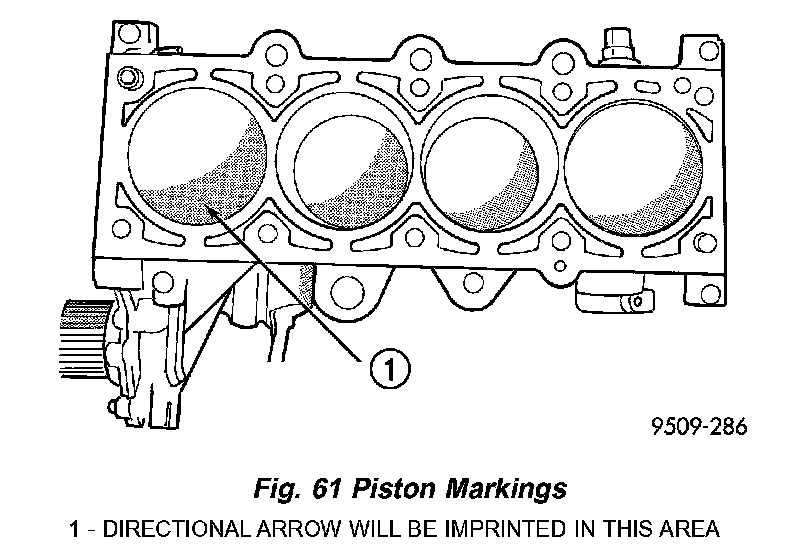 1

9509-286

Fig. 61 Piston Markings

1 - DIRECTIONAL ARROW WILL BE IMPRINTED IN THIS AREA