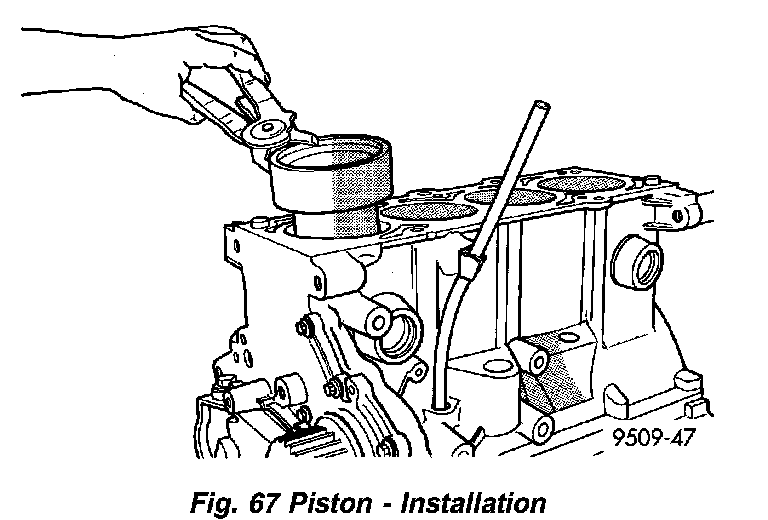 9509-47

Fig. 67 Piston - Installation