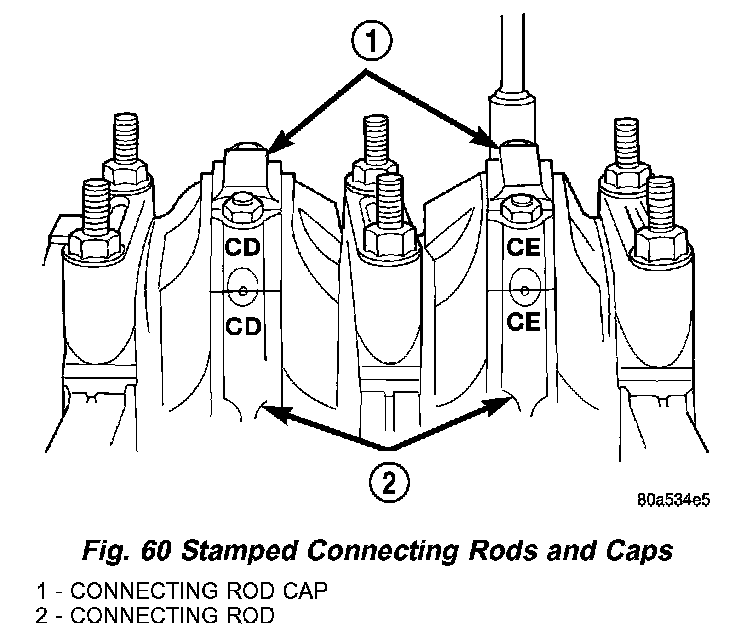 1

CD
CD

CE
CE

2

80a534e5

Fig. 60 Stamped Connecting Rods and Caps

1 - CONNECTING ROD CAP
2 - CONNECTING ROD