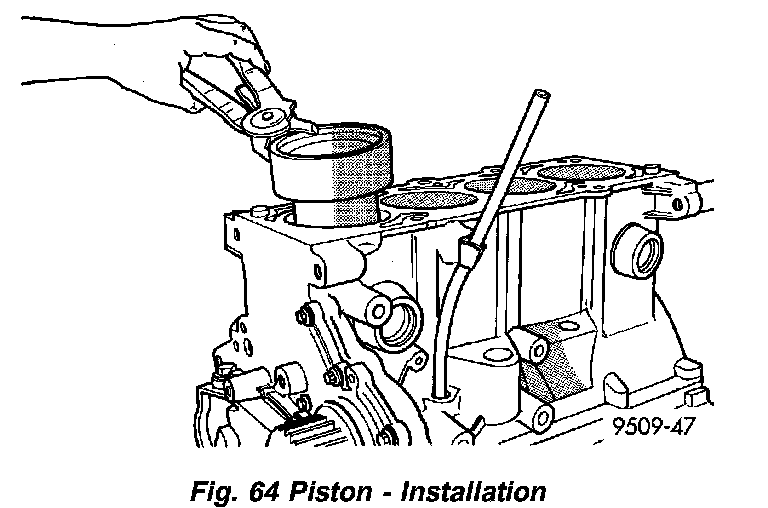 9509-47

Fig. 64 Piston - Installation