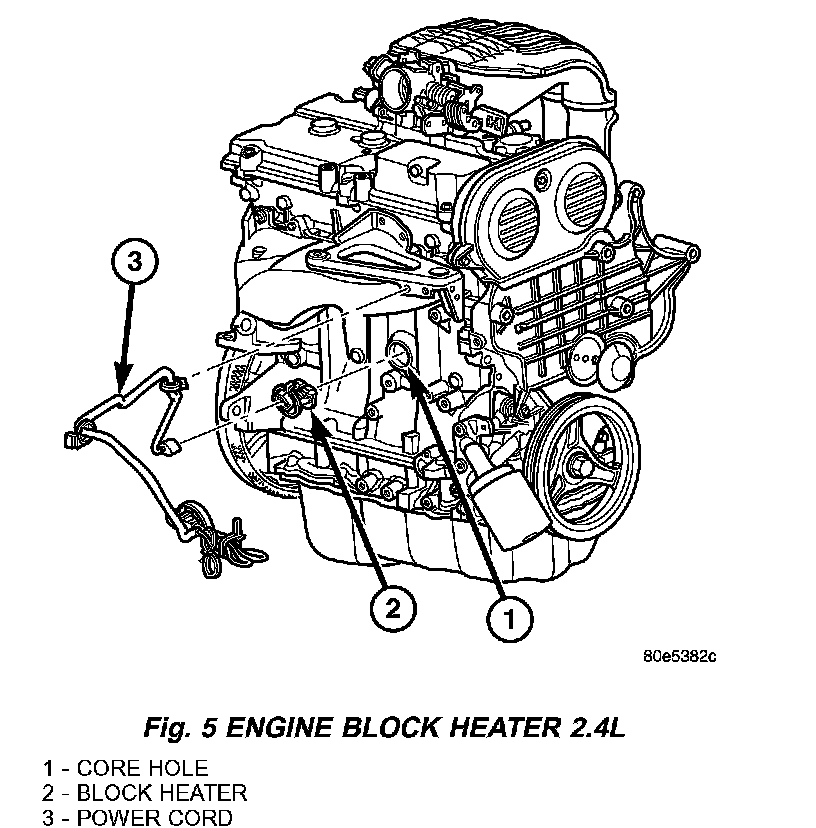 3

2

1

80e5382c

Fig. 5 ENGINE BLOCK HEATER 2.4L

1 - CORE HOLE
2 - BLOCK HEATER
3 - POWER CORD