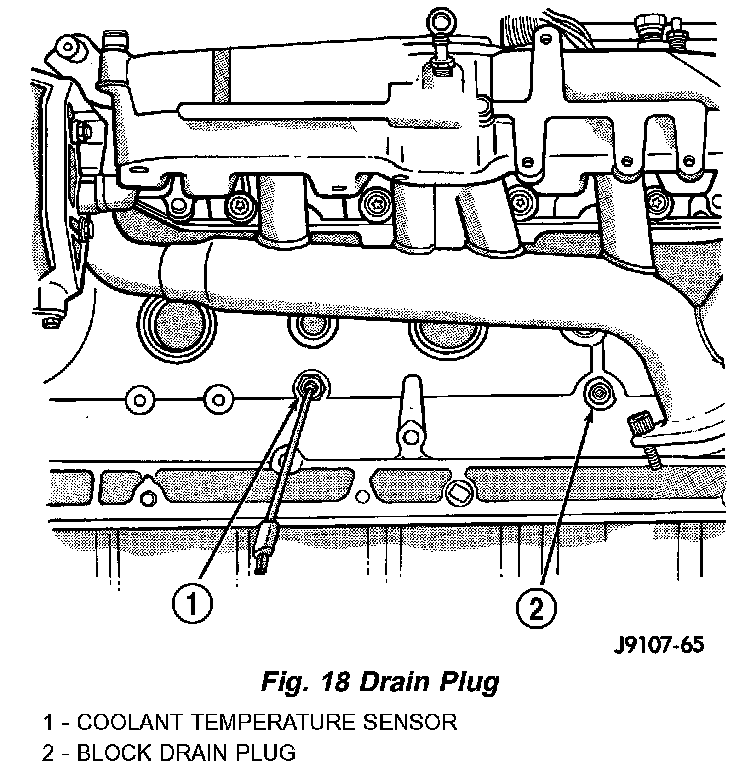 1

2

J9107-65

Fig. 18 Drain Plug

1 - COOLANT TEMPERATURE SENSOR
2 - BLOCK DRAIN PLUG