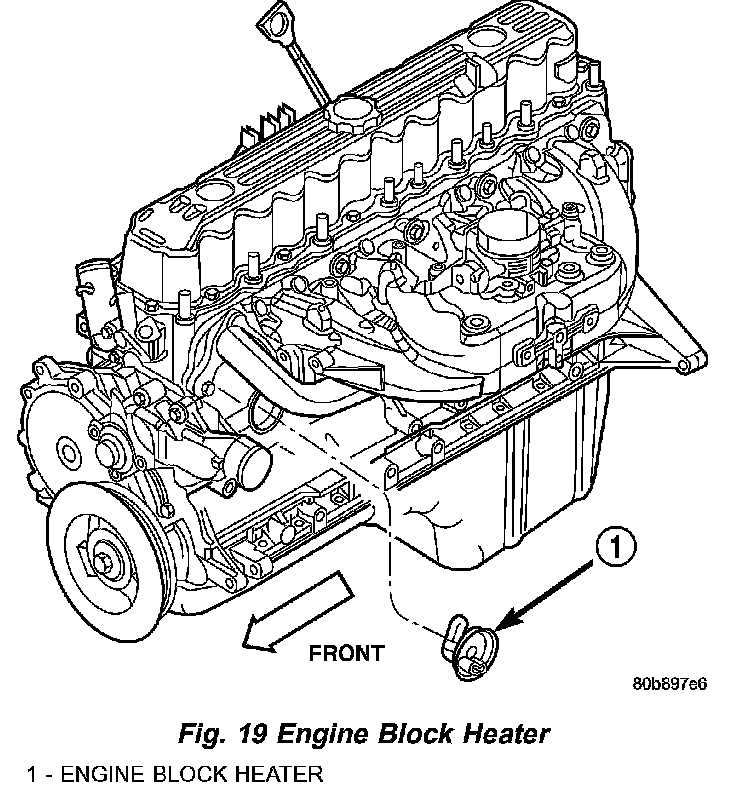 1

FRONT

80b897e6

Fig. 19 Engine Block Heater

1 - ENGINE BLOCK HEATER