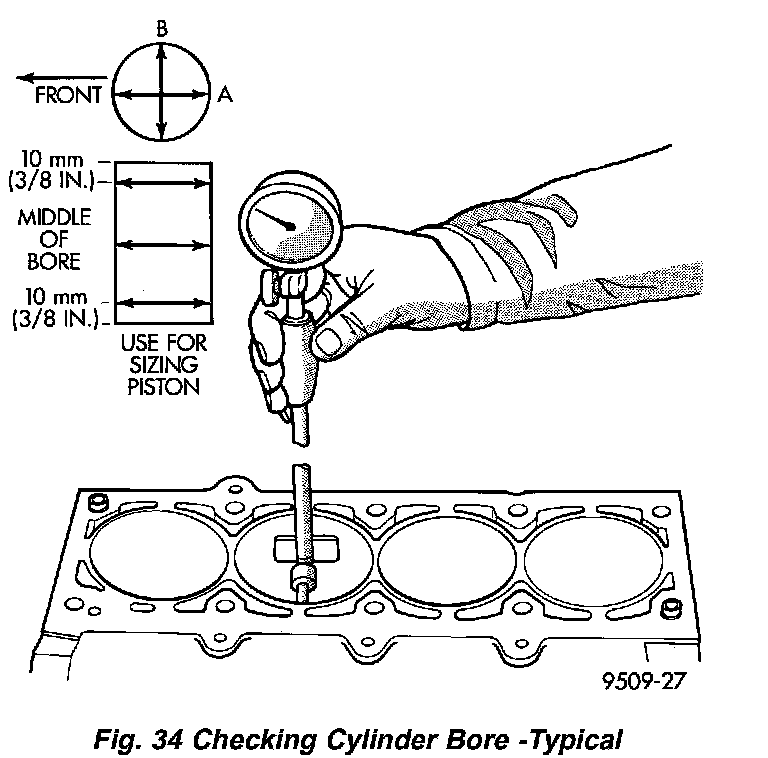 B
FRONT
A
10 mm
(3/8 IN.)
MIDDLE
OF
BORE
10 mm
(3/8 IN.)
USE FOR
SIZING
PISTON
9509-27

Fig. 34 Checking Cylinder Bore -Typical