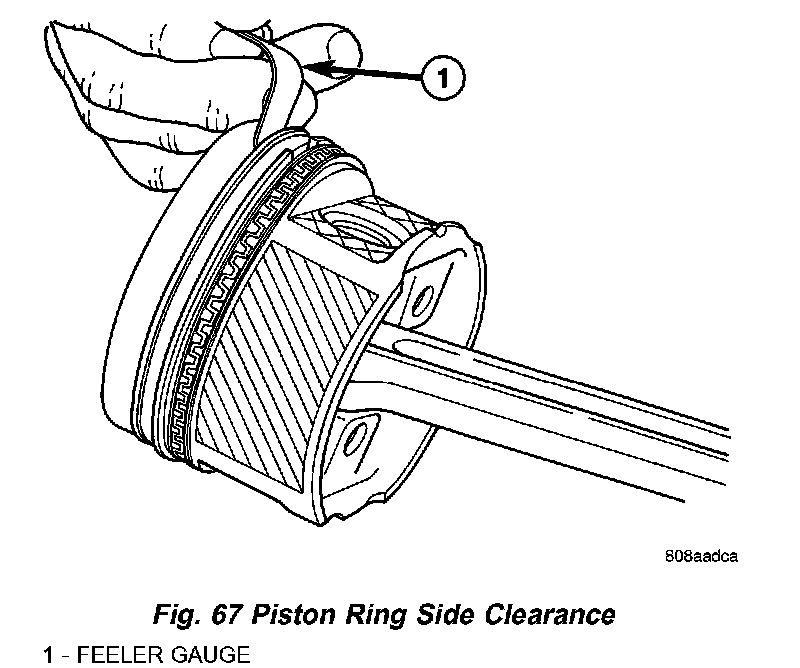 1

808aadca

Fig. 67 Piston Ring Side Clearance

1 - FEELER GAUGE