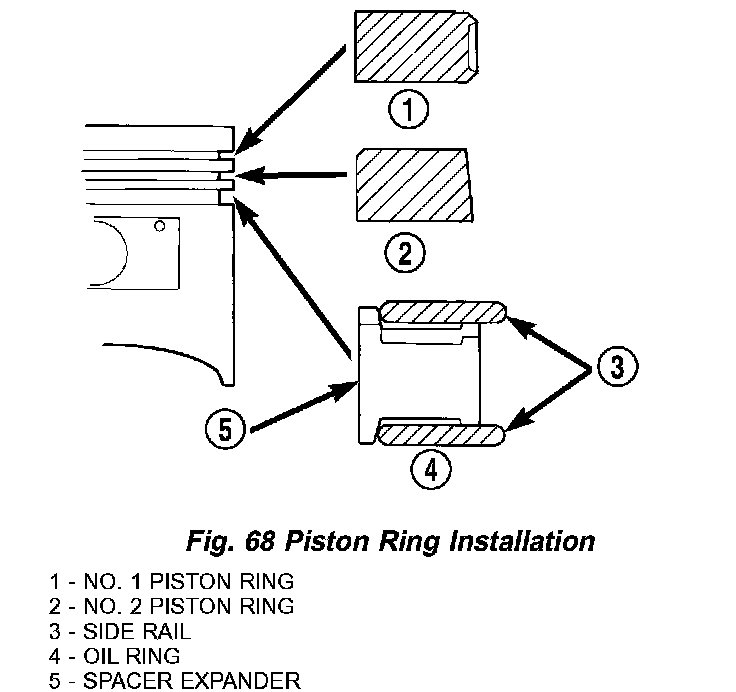 1

2

3

5

4

Fig. 68 Piston Ring Installation

1 - NO. 1 PISTON RING
2 - NO. 2 PISTON RING
3 - SIDE RAIL
4 - OIL RING
5 - SPACER EXPANDER