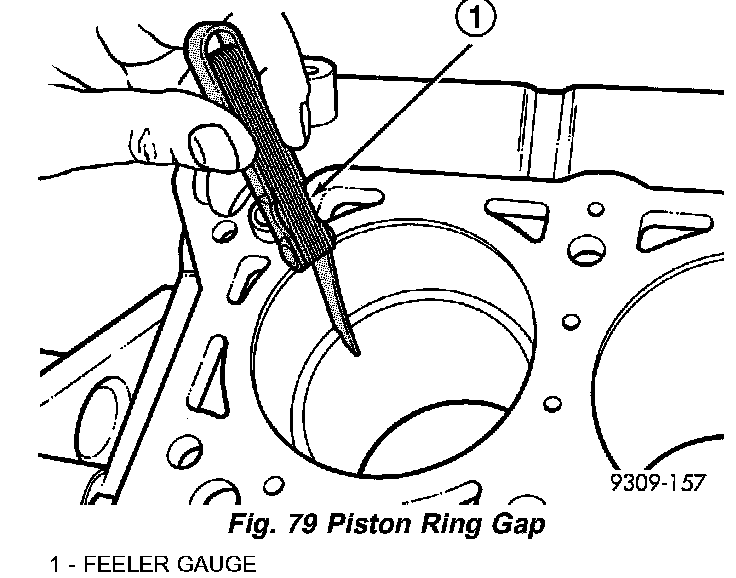 1

9309-157

Fig. 79 Piston Ring Gap

1 - FEELER GAUGE