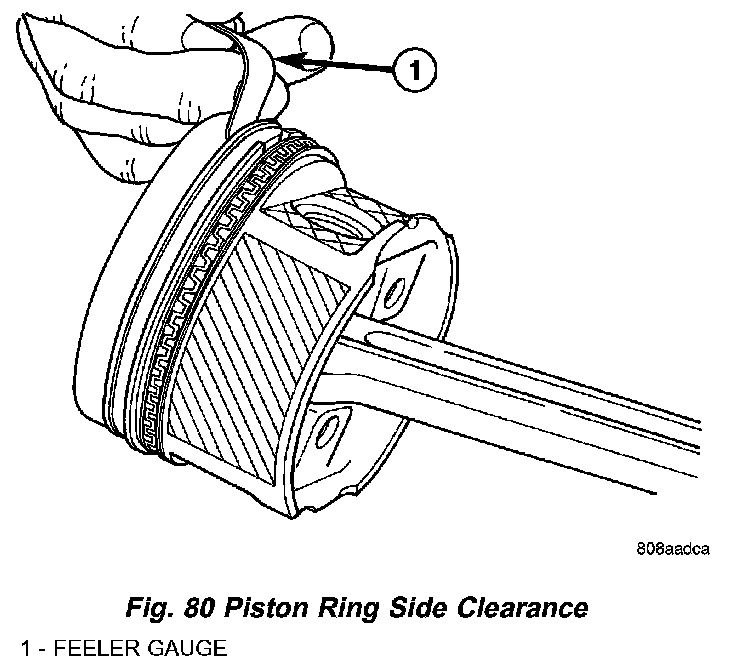 1

808aadca

Fig. 80 Piston Ring Side Clearance

1 - FEELER GAUGE