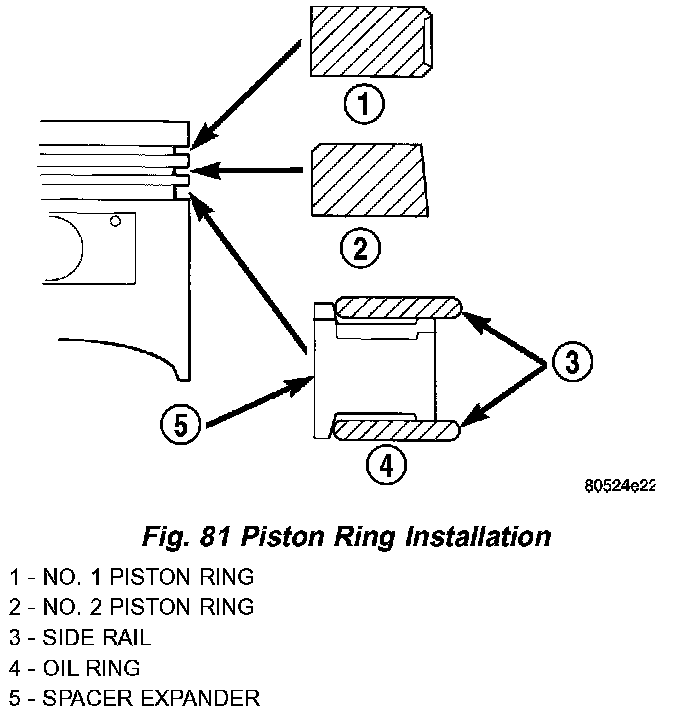 1

2

3

5

4

80524e22

Fig. 81 Piston Ring Installation

1 - NO. 1 PISTON RING
2 - NO. 2 PISTON RING
3 - SIDE RAIL
4 - OIL RING
5 - SPACER EXPANDER