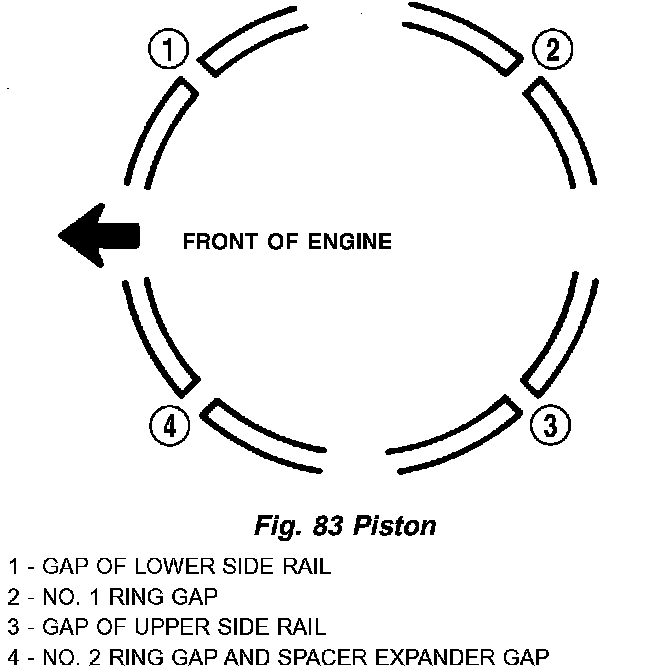 1

2

FRONT OF ENGINE

4

3

Fig. 83 Piston

1 - GAP OF LOWER SIDE RAIL
2 - NO. 1 RING GAP
3 - GAP OF UPPER SIDE RAIL
4 - NO. 2 RING GAP AND SPACER EXPANDER GAP