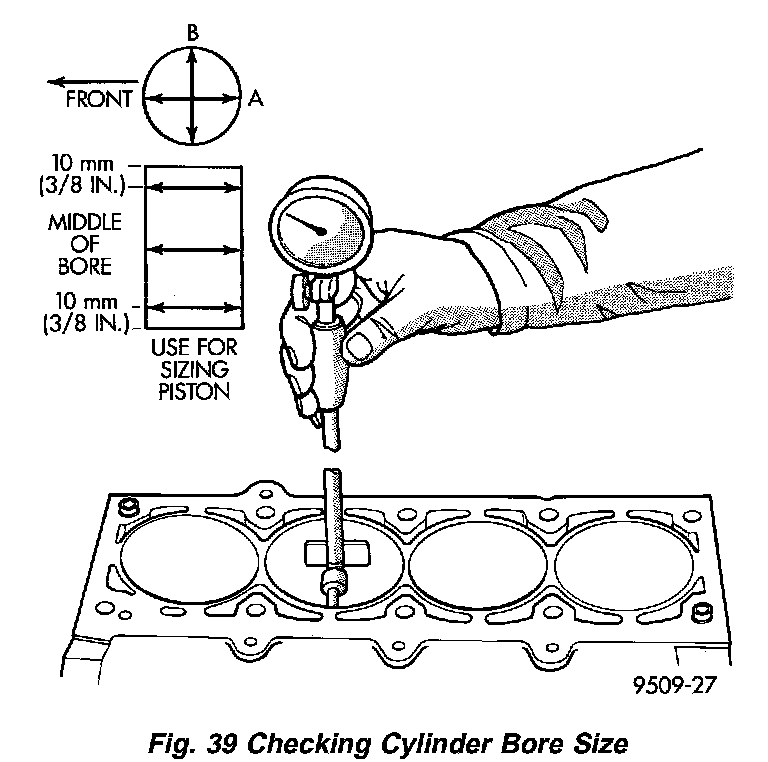 B

FRONT

A

10 mm
(3/8 IN.)

MIDDLE
OF
BORE

10 mm
(3/8 IN.)

USE FOR
SIZING
PISTON

9509-27

Fig. 39 Checking Cylinder Bore Size