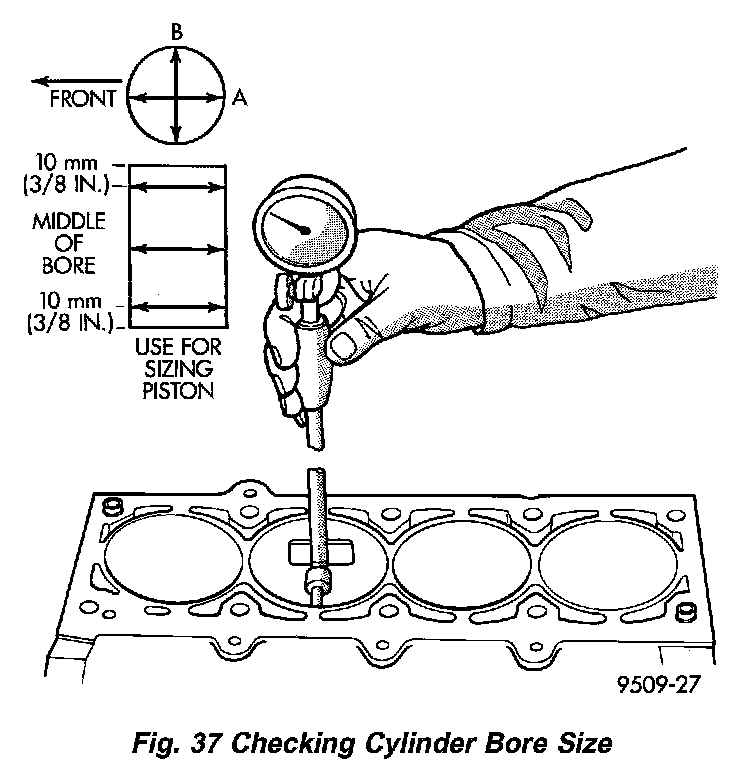 B
FRONT
A
10 mm
(3/8 IN.)
MIDDLE
OF
BORE
10 mm
(3/8 IN.)
USE FOR
SIZING
PISTON
9509-27

Fig. 37 Checking Cylinder Bore Size