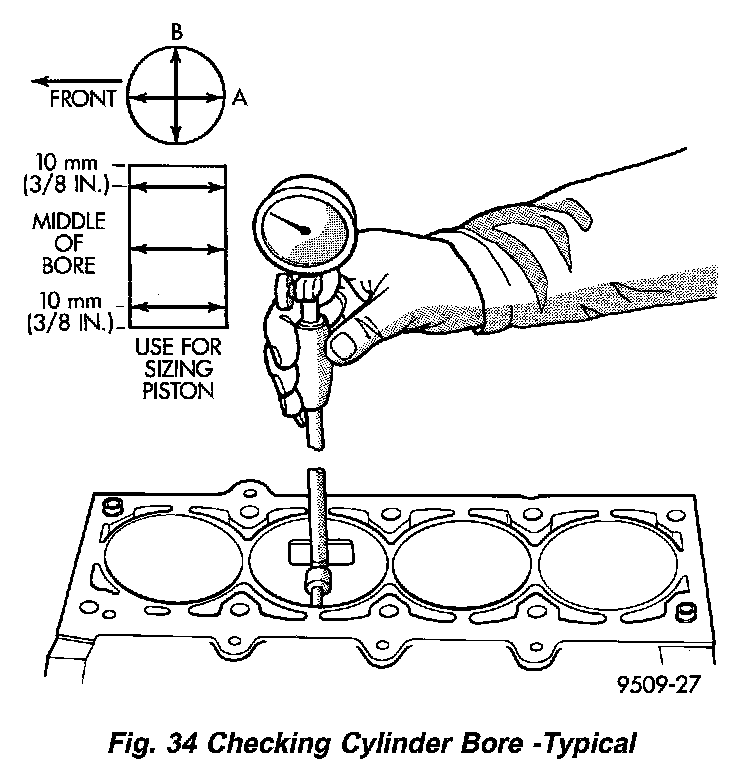 B
FRONT
A
10 mm
(3/8 IN.)
MIDDLE OF BORE
10 mm
(3/8 IN.)
USE FOR SIZING PISTON
9509-27
Fig. 34 Checking Cylinder Bore -Typical