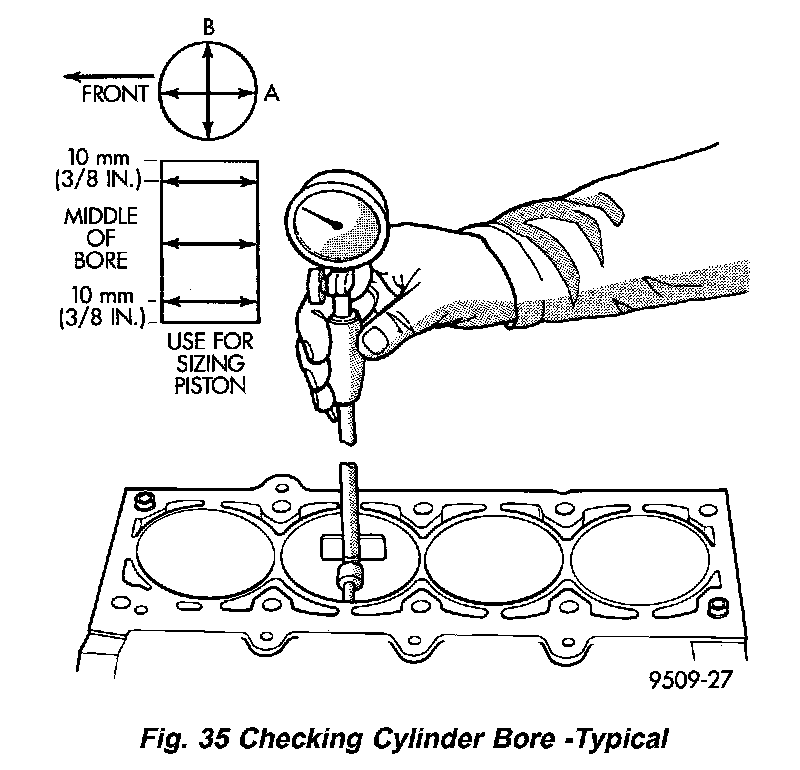 B
FRONT
A
10 mm
(3/8 IN.)
MIDDLE
OF
BORE
10 mm
(3/8 IN.)
USE FOR
SIZING
PISTON
9509-27
Fig. 35 Checking Cylinder Bore -Typical