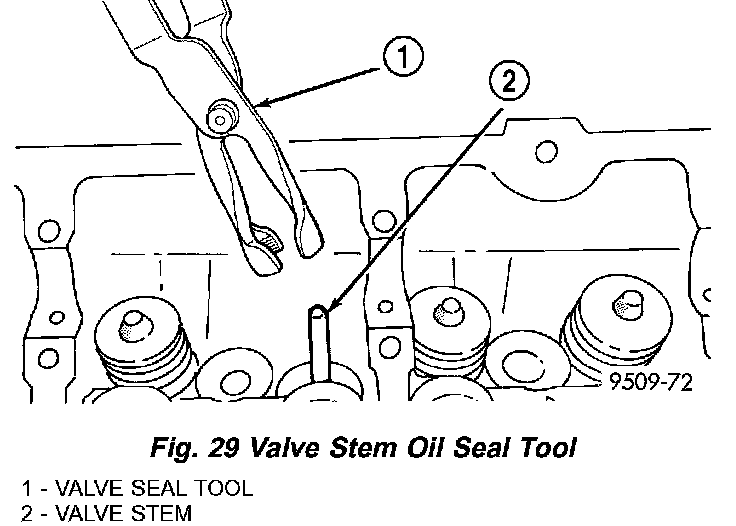 1

2

9509-72

Fig. 29 Valve Stem Oil Seal Tool

1 - VALVE SEAL TOOL
2 - VALVE STEM