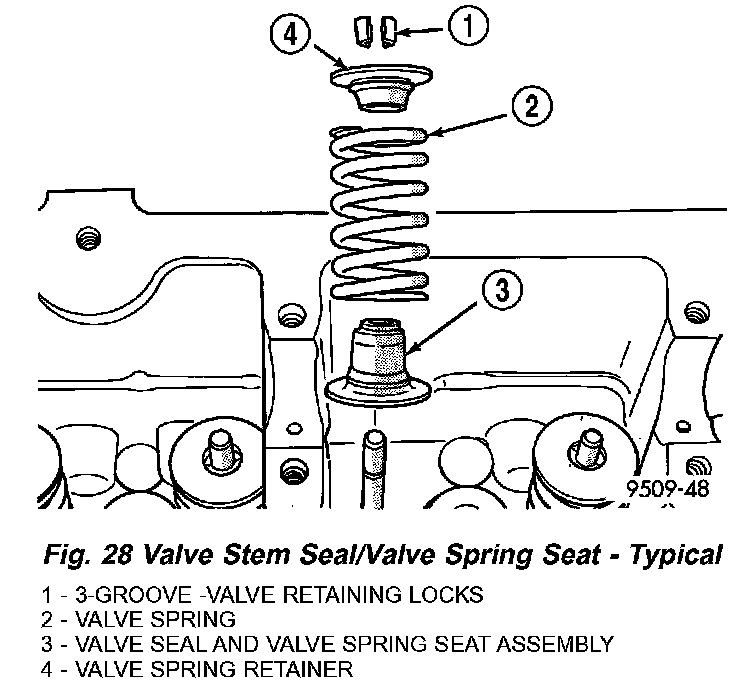 4
1
2
3
9509-48

Fig. 28 Valve Stem Seal/Valve Spring Seat - Typical

1 - 3-GROOVE -VALVE RETAINING LOCKS
2 - VALVE SPRING
3 - VALVE SEAL AND VALVE SPRING SEAT ASSEMBLY
4 - VALVE SPRING RETAINER