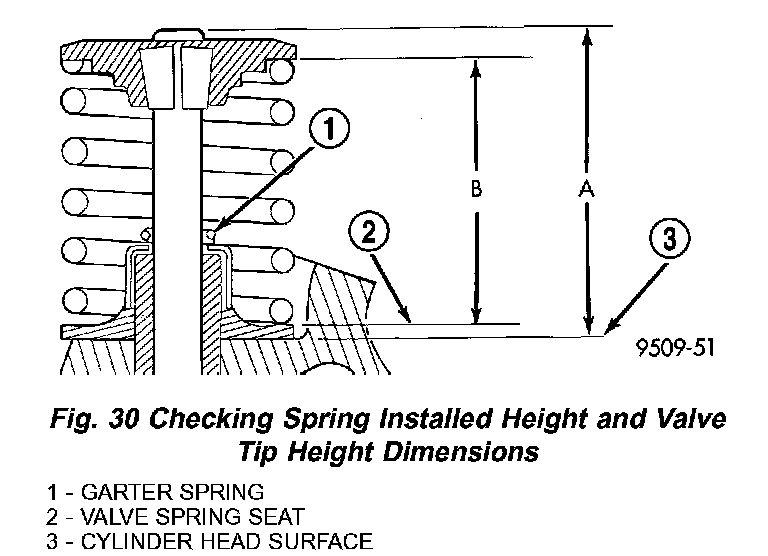 1

B

A

2

3

9509-51

Fig. 30 Checking Spring Installed Height and Valve Tip Height Dimensions

1 - GARTER SPRING
2 - VALVE SPRING SEAT
3 - CYLINDER HEAD SURFACE