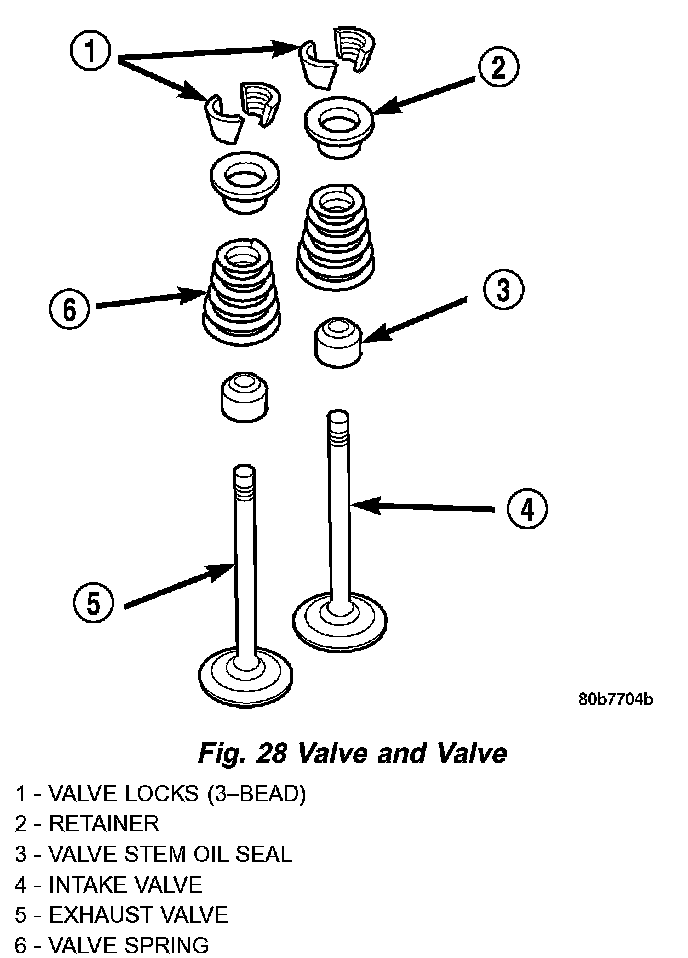 1
2
6
3
4
5
80b7704b

Fig. 28 Valve and Valve

1 - VALVE LOCKS (3–BEAD)
2 - RETAINER
3 - VALVE STEM OIL SEAL
4 - INTAKE VALVE
5 - EXHAUST VALVE
6 - VALVE SPRING