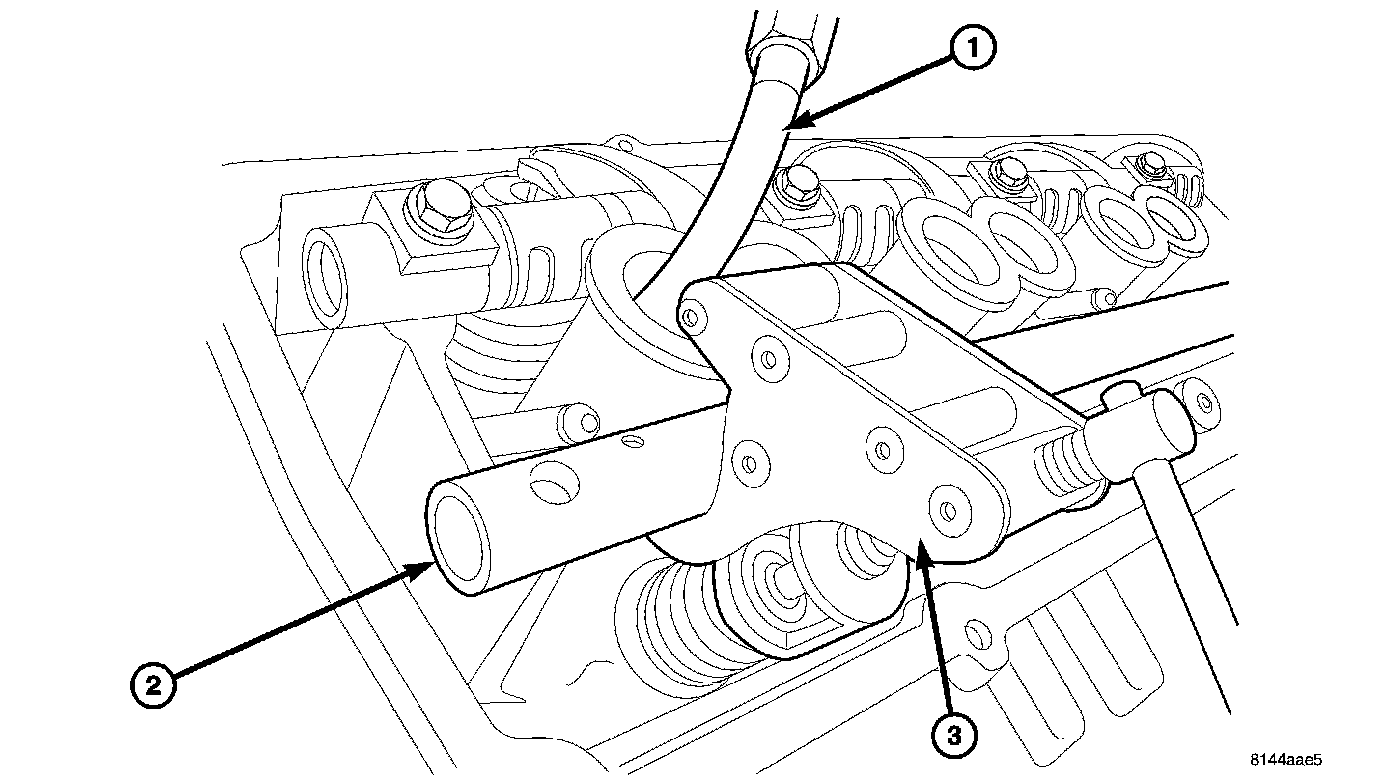 1
2
3
8144aae5