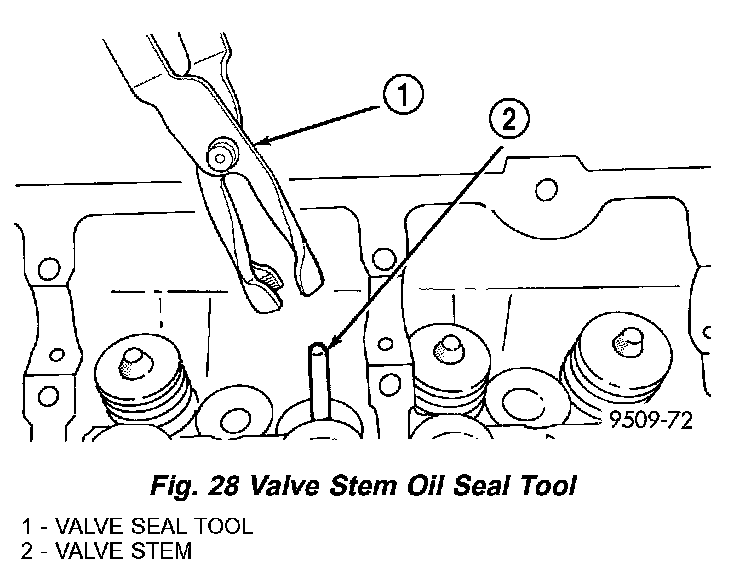 1
2
9509-72

Fig. 28 Valve Stem Oil Seal Tool

1 - VALVE SEAL TOOL
2 - VALVE STEM