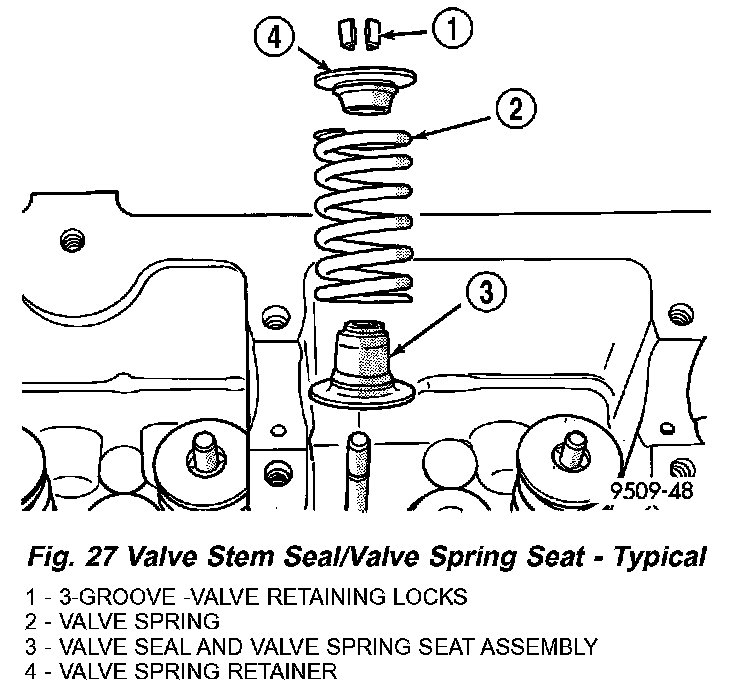 4
1
2
3
9509-48

Fig. 27 Valve Stem Seal/Valve Spring Seat - Typical

1 - 3-GROOVE -VALVE RETAINING LOCKS
2 - VALVE SPRING
3 - VALVE SEAL AND VALVE SPRING SEAT ASSEMBLY
4 - VALVE SPRING RETAINER