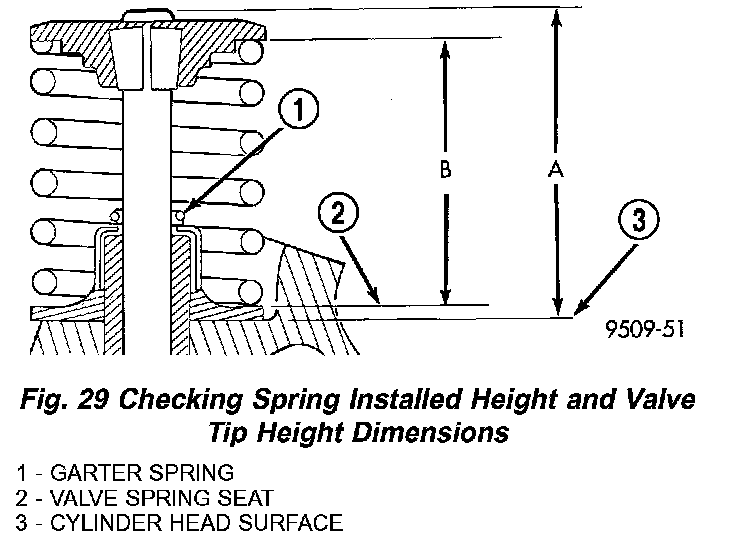 1

B

A

2

3

9509-51

Fig. 29 Checking Spring Installed Height and Valve Tip Height Dimensions

1 - GARTER SPRING
2 - VALVE SPRING SEAT
3 - CYLINDER HEAD SURFACE