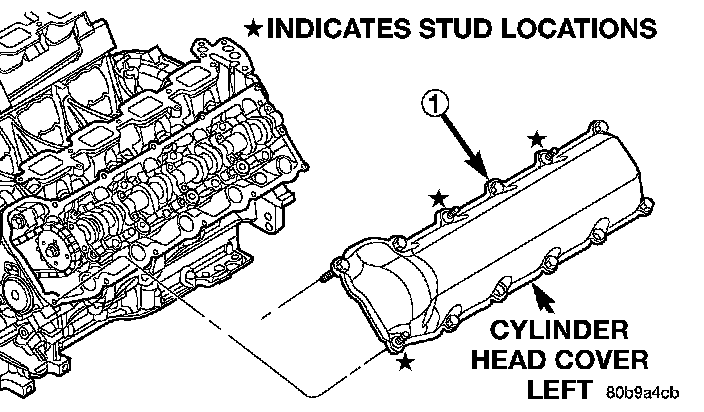 ★INDICATES STUD LOCATIONS

1

★

★

★

CYLINDER HEAD COVER LEFT

80b9a4cb