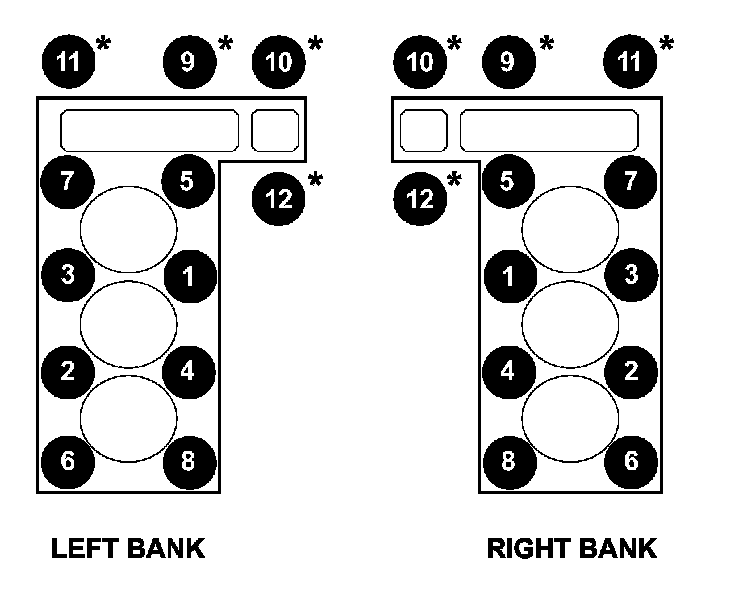 11* 9* 10*

7 5 12*

3 1

2 4

6 8

LEFT BANK

10* 9* 11*

12* 5 7

1 3

4 2

8 6

RIGHT BANK