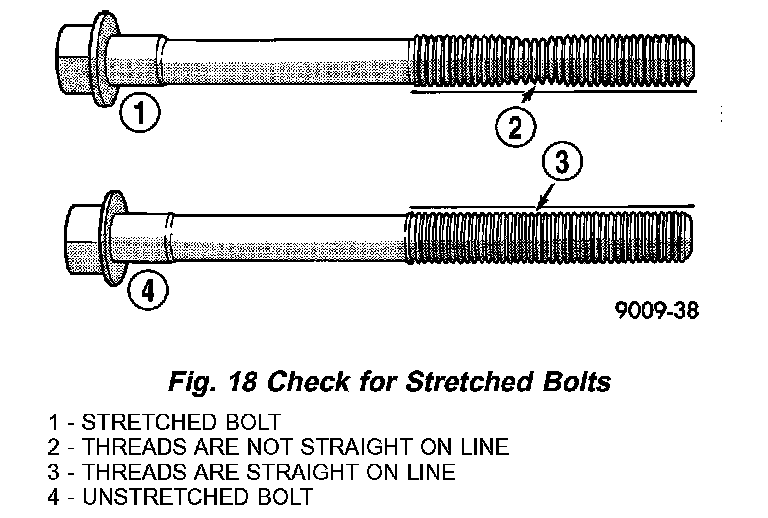 1

2

3

4

9009-38

Fig. 18 Check for Stretched Bolts

1 - STRETCHED BOLT
2 - THREADS ARE NOT STRAIGHT ON LINE
3 - THREADS ARE STRAIGHT ON LINE
4 - UNSTRETCHED BOLT