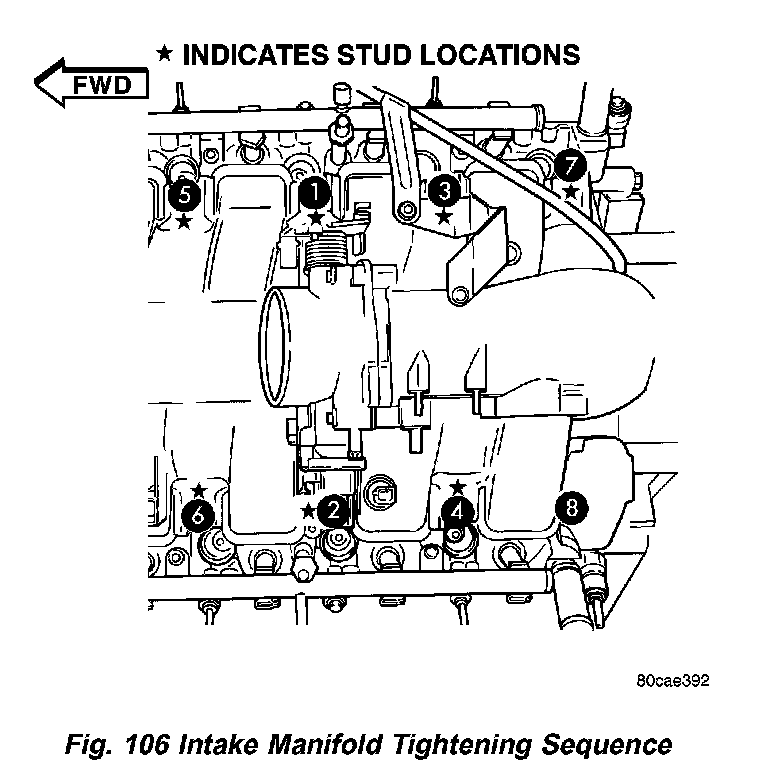 ★ INDICATES STUD LOCATIONS

FWD

5 ★

1 ★

3 ★

7 ★

★ 6

★ 2

★ 4

8

80cae392

Fig. 106 Intake Manifold Tightening Sequence