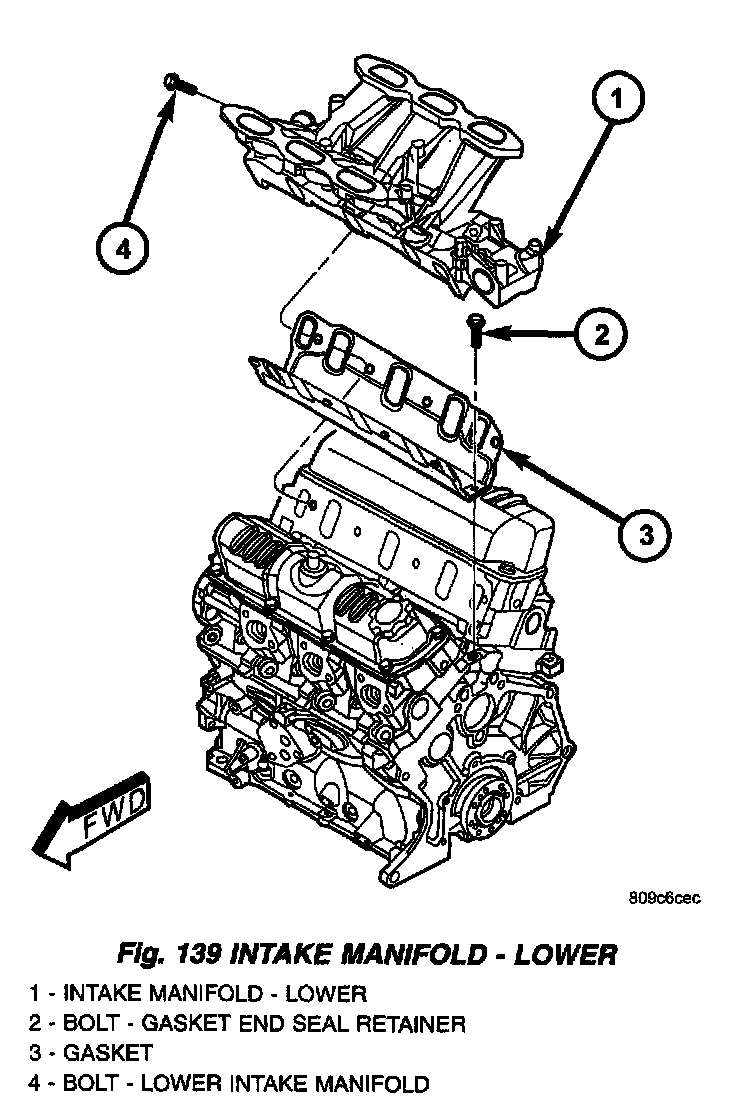 1

4

2

3

FWD

809c6cec

Fig. 139 INTAKE MANIFOLD - LOWER

1 - INTAKE MANIFOLD - LOWER
2 - BOLT - GASKET END SEAL RETAINER
3 - GASKET
4 - BOLT - LOWER INTAKE MANIFOLD