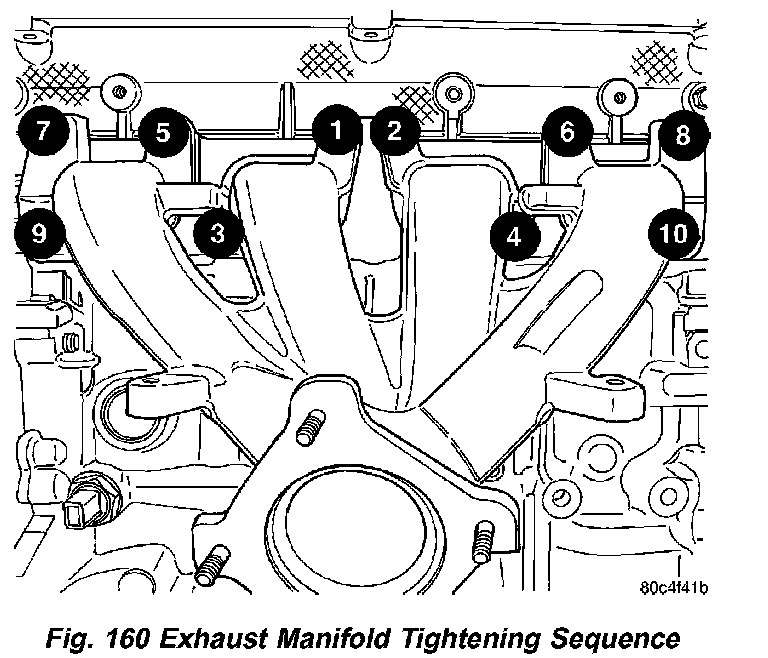 7 5 1 2 6 8

9 3 4 10

80c4f41b

Fig. 160 Exhaust Manifold Tightening Sequence