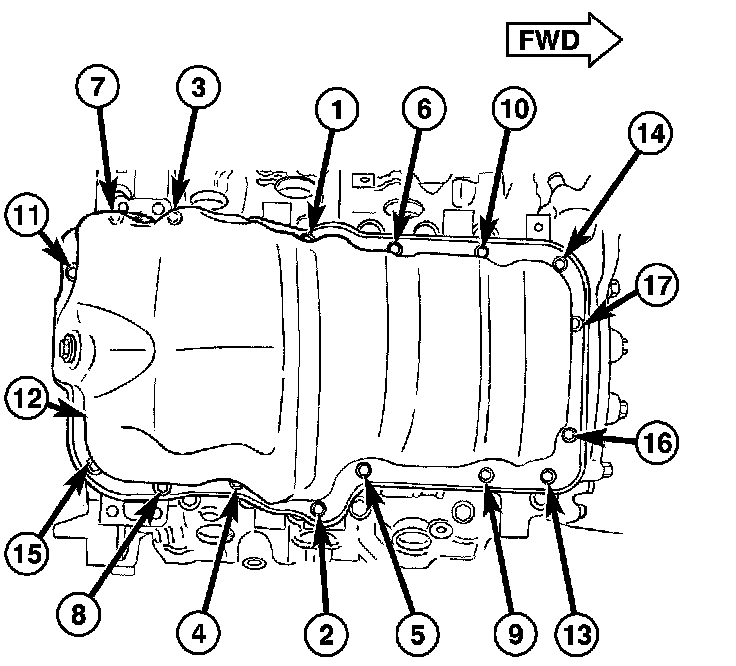 FWD

7
3
1
6
10
14
11
17
12
16
15
8
4
2
5
9
13