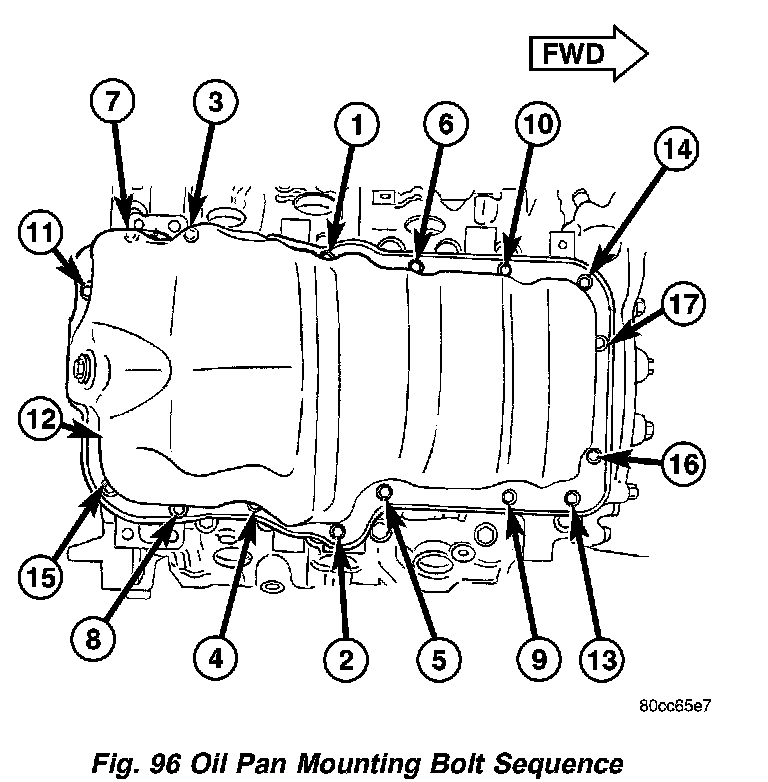 FWD

7
3
1
6
10
14
11
17
12
16
15
8
4
2
5
9
13

80cc65e7

Fig. 96 Oil Pan Mounting Bolt Sequence