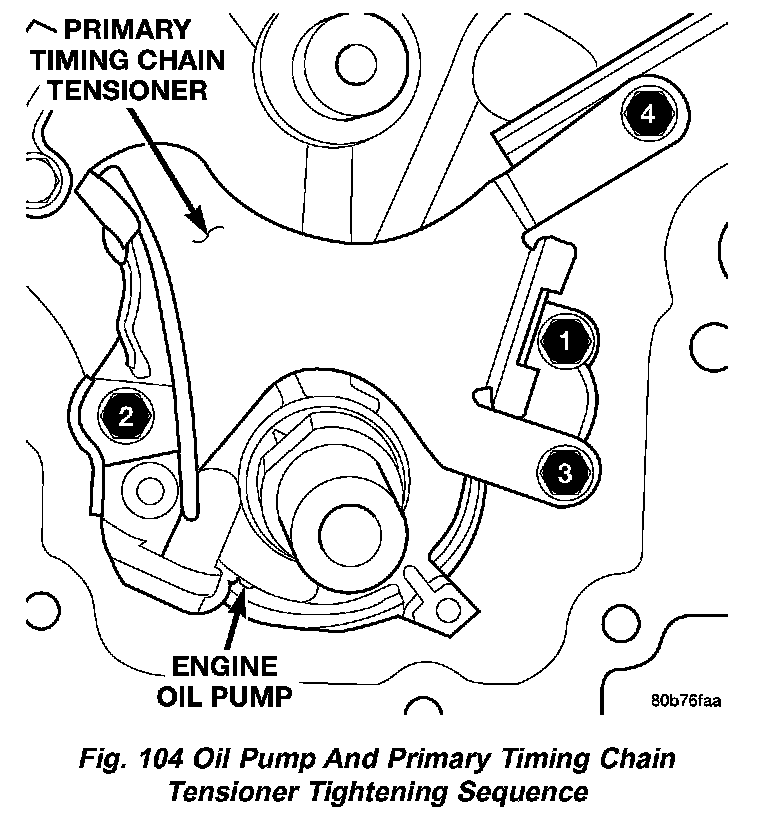 PRIMARY TIMING CHAIN TENSIONER

4

1

2

3

ENGINE OIL PUMP

80b76faa

Fig. 104 Oil Pump And Primary Timing Chain Tensioner Tightening Sequence