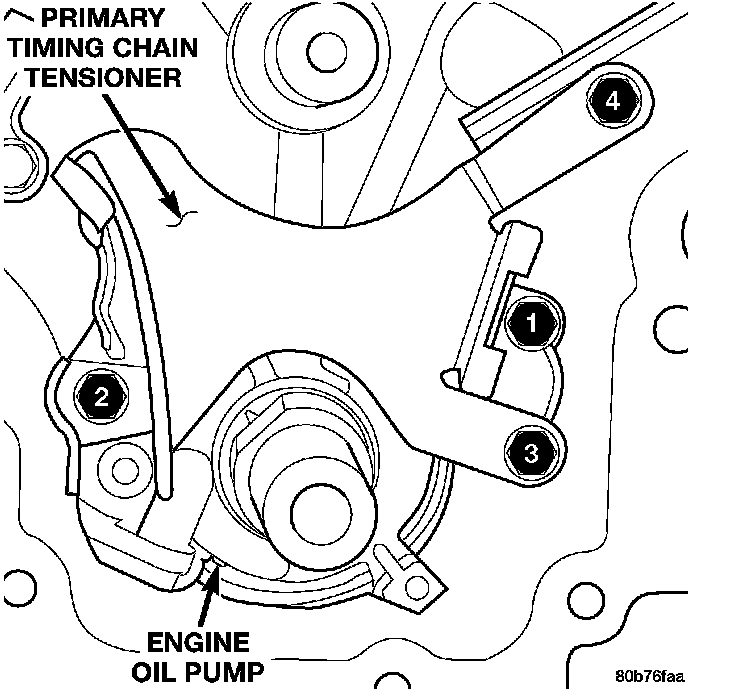 PRIMARY TIMING CHAIN TENSIONER

4

1

2

3

ENGINE OIL PUMP

80b76faa