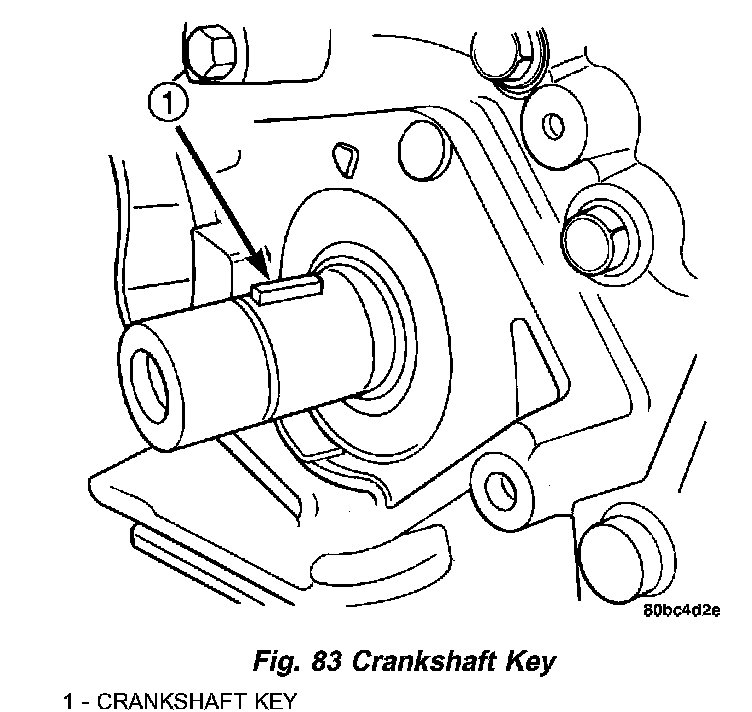 1

80bc4d2e

Fig. 83 Crankshaft Key

1 - CRANKSHAFT KEY