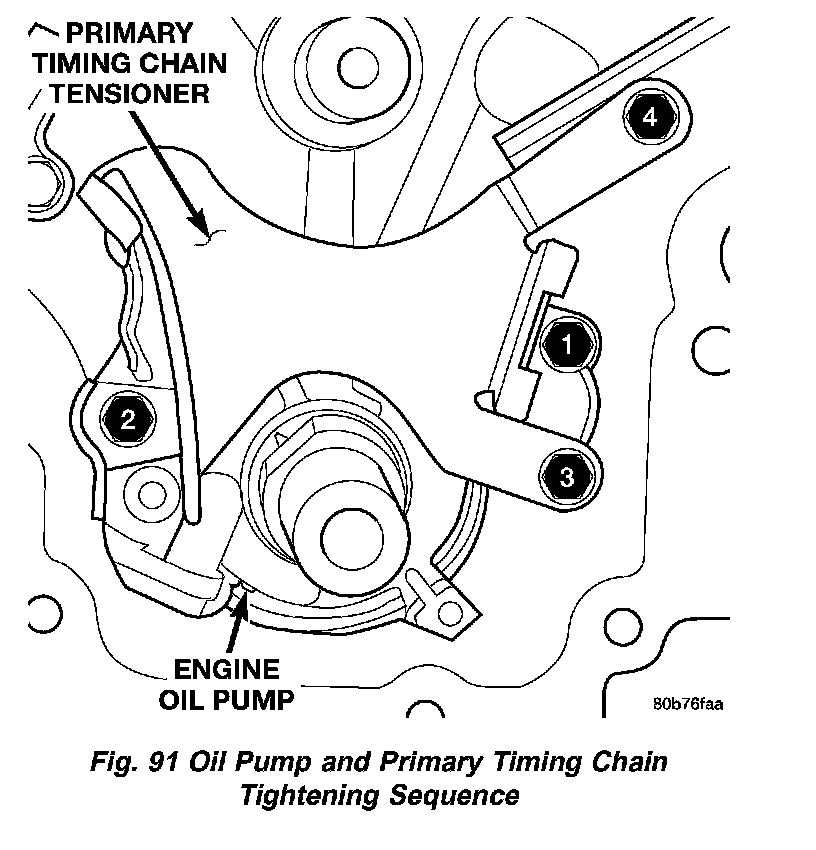 PRIMARY TIMING CHAIN TENSIONER

4

1

2

3

ENGINE OIL PUMP

80b76faa

Fig. 91 Oil Pump and Primary Timing Chain Tightening Sequence