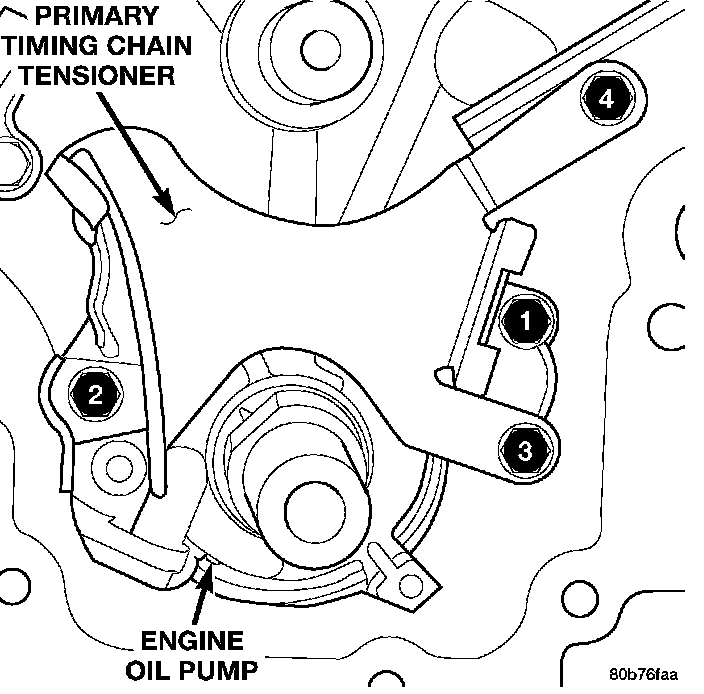 PRIMARY TIMING CHAIN TENSIONER

4

1

2

3

ENGINE OIL PUMP

80b76faa