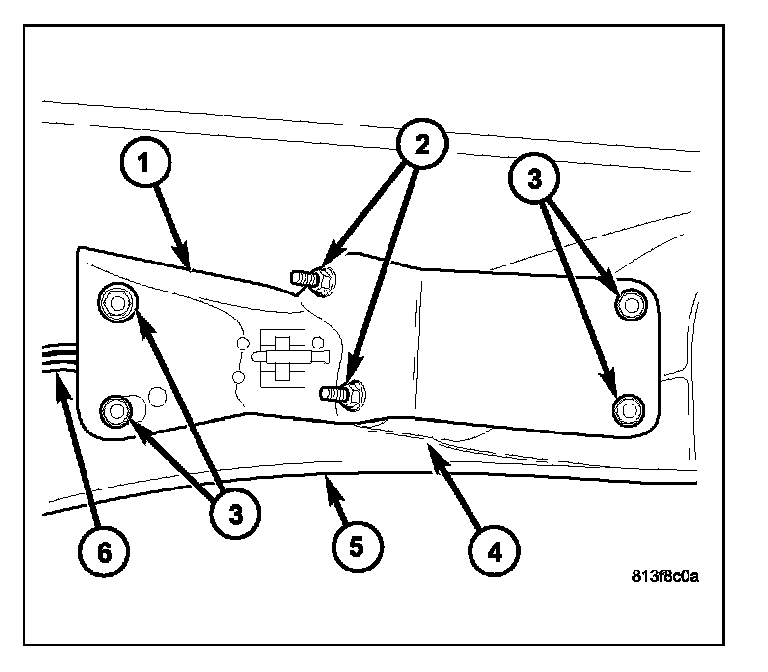 1
2
3
3
6
5
4
813f8c0a