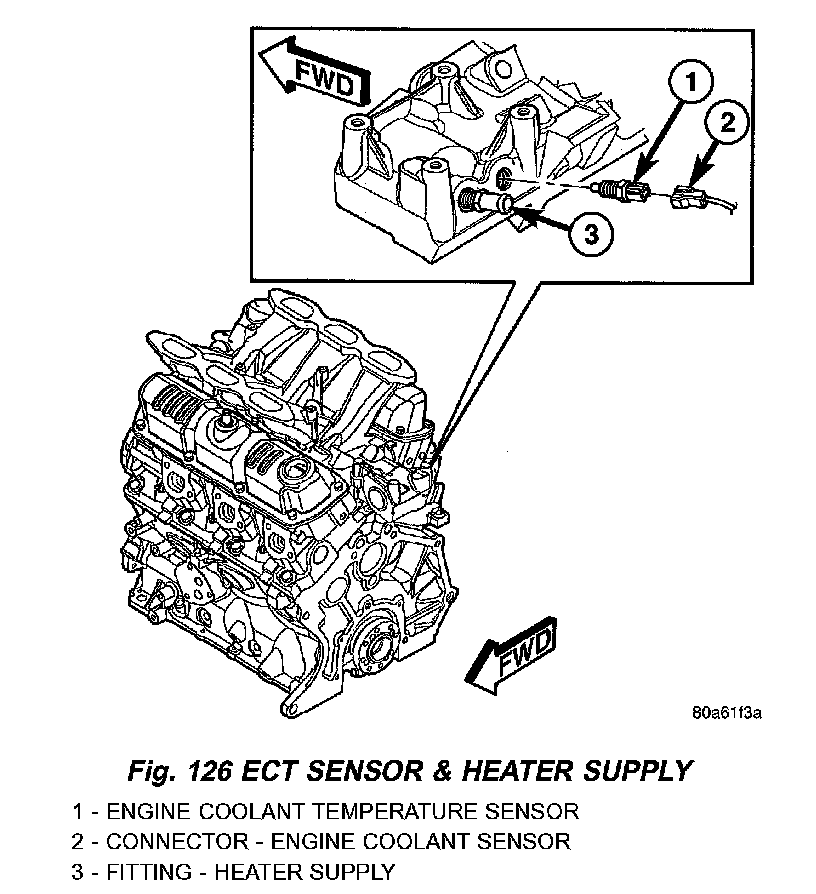 FWD

1

2

3

FWD

80a61f3a

Fig. 126 ECT SENSOR & HEATER SUPPLY

1 - ENGINE COOLANT TEMPERATURE SENSOR
2 - CONNECTOR - ENGINE COOLANT SENSOR
3 - FITTING - HEATER SUPPLY