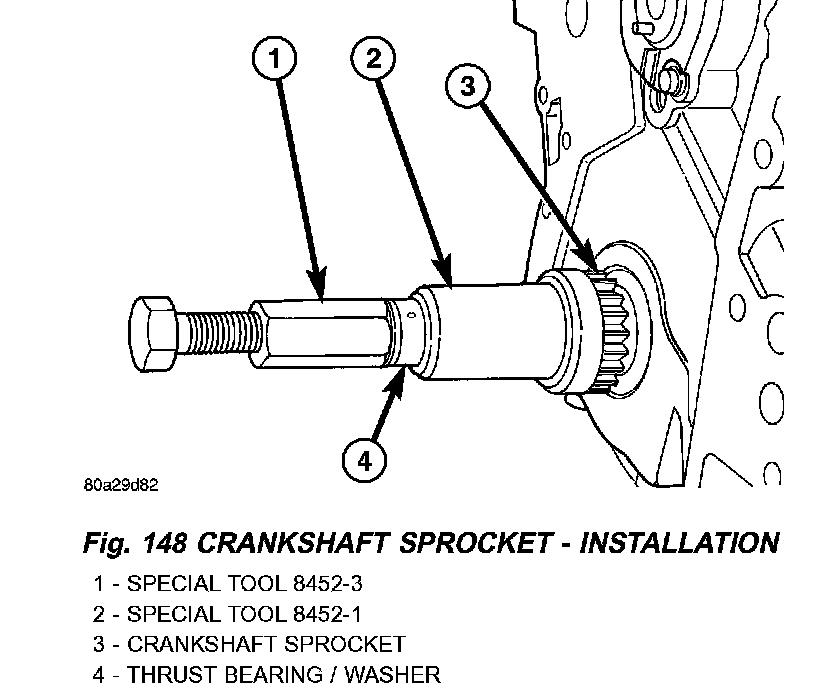 1
2
3
4

80a29d82

Fig. 148 CRANKSHAFT SPROCKET - INSTALLATION

1 - SPECIAL TOOL 8452-3
2 - SPECIAL TOOL 8452-1
3 - CRANKSHAFT SPROCKET
4 - THRUST BEARING / WASHER