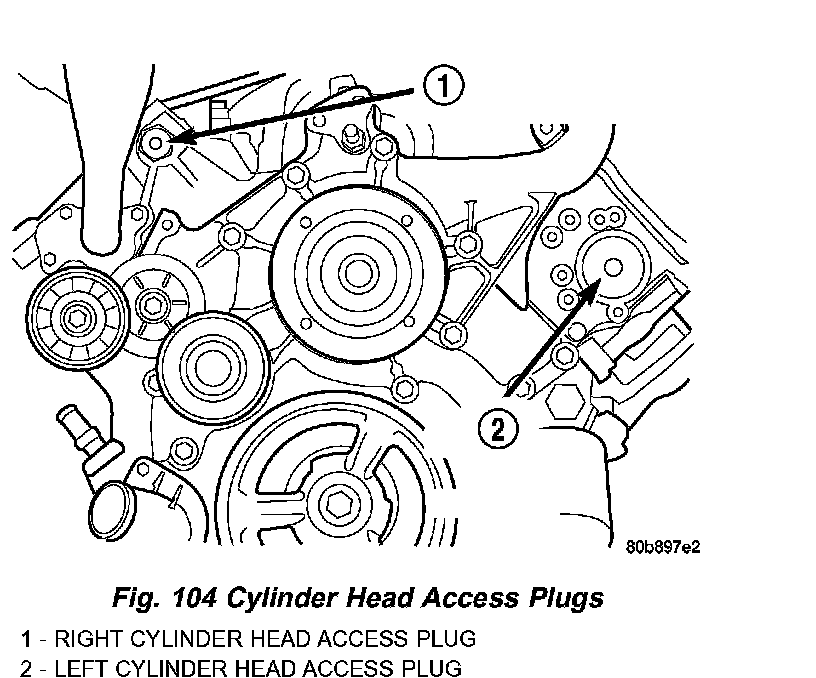 1

2

80b897e2

Fig. 104 Cylinder Head Access Plugs

1 - RIGHT CYLINDER HEAD ACCESS PLUG
2 - LEFT CYLINDER HEAD ACCESS PLUG